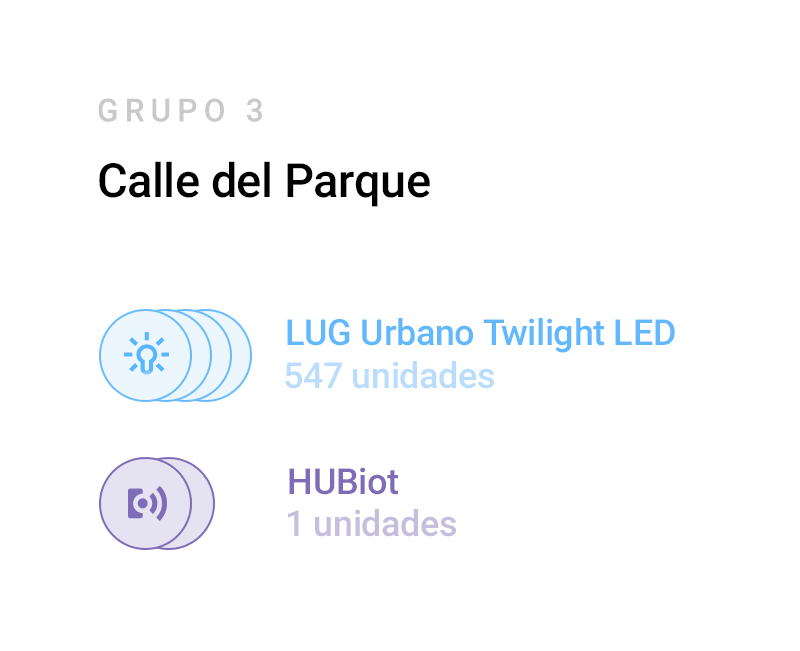 GRUPO 3

Calle del Parque

LUG Urbano Twilight LED
547 unidades

HUBiot
1 unidades